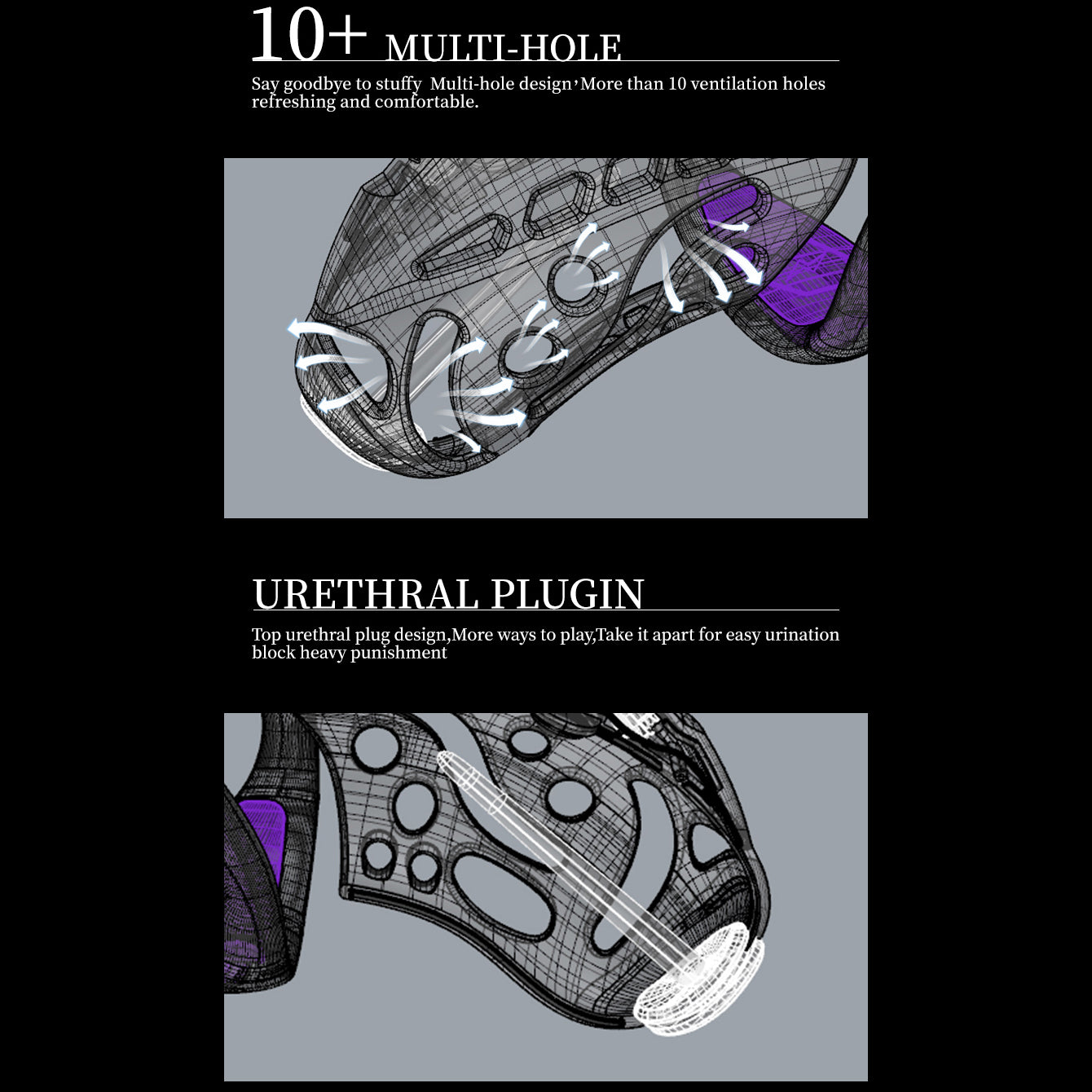 10+ MULTI-HOLE

Say goodbye to stuffy  Multi-hole design，More than 10 ventilation holes refreshing and comfortable.

URETHRAL PLUGIN

Top urethral plug design,More ways to play,Take it apart for easy urination block heavy punishment