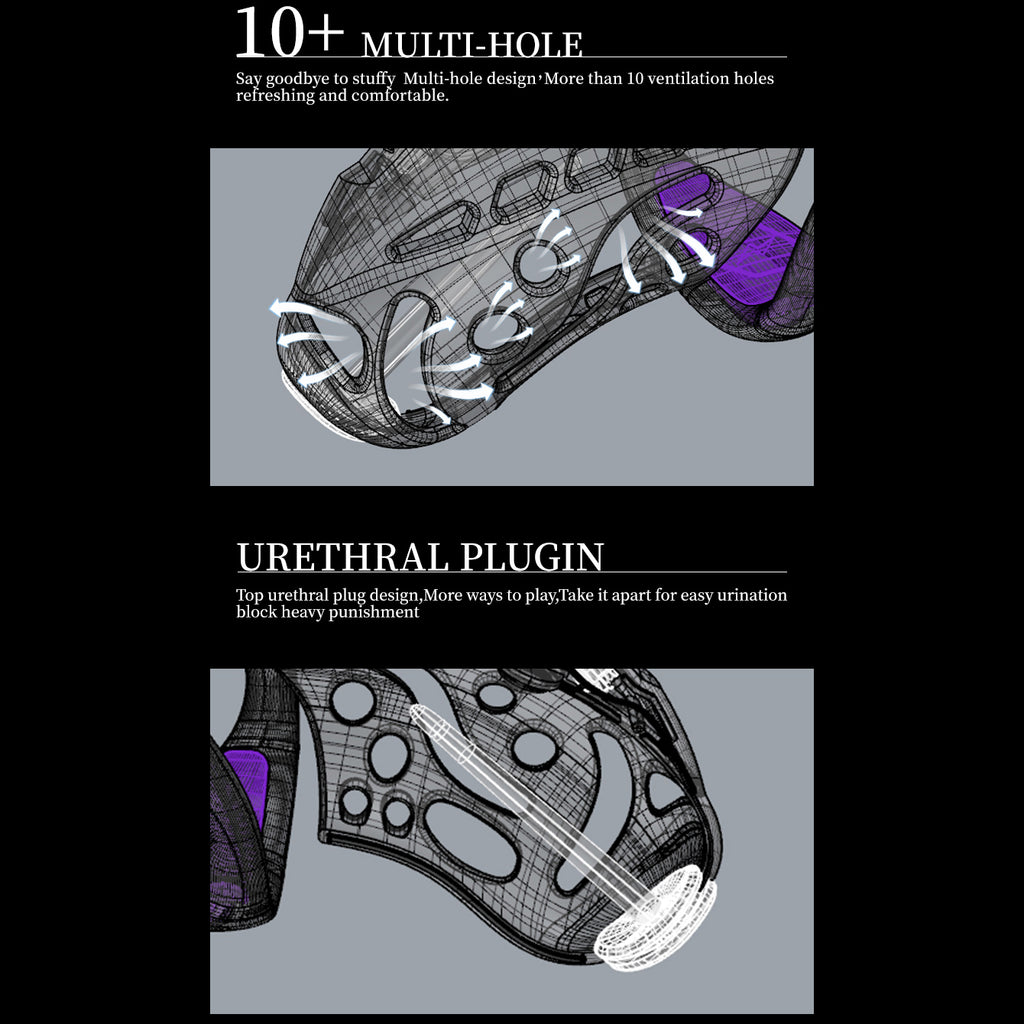 10+ MULTI-HOLE

Say goodbye to stuffy  Multi-hole design，More than 10 ventilation holes refreshing and comfortable.

URETHRAL PLUGIN

Top urethral plug design,More ways to play,Take it apart for easy urination block heavy punishment