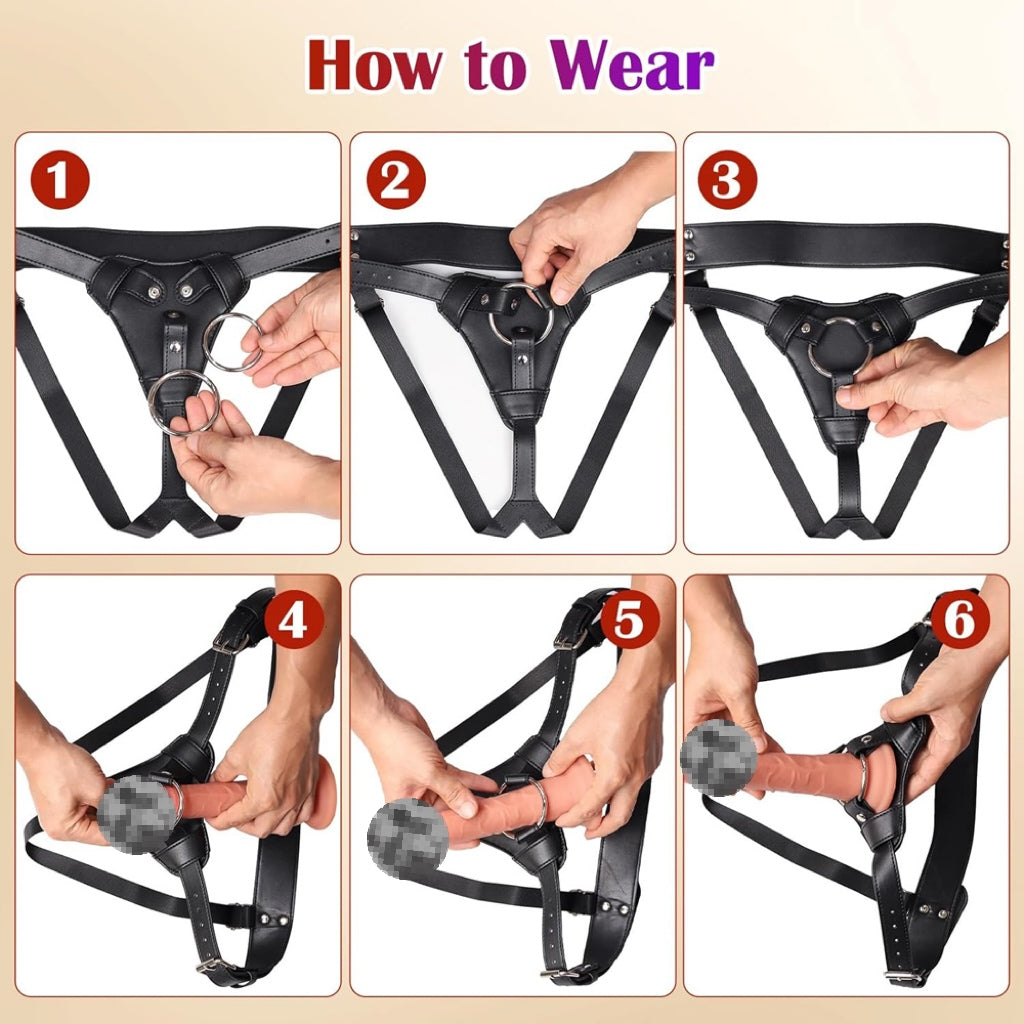 How to Wear

1

2

3

4

5

6