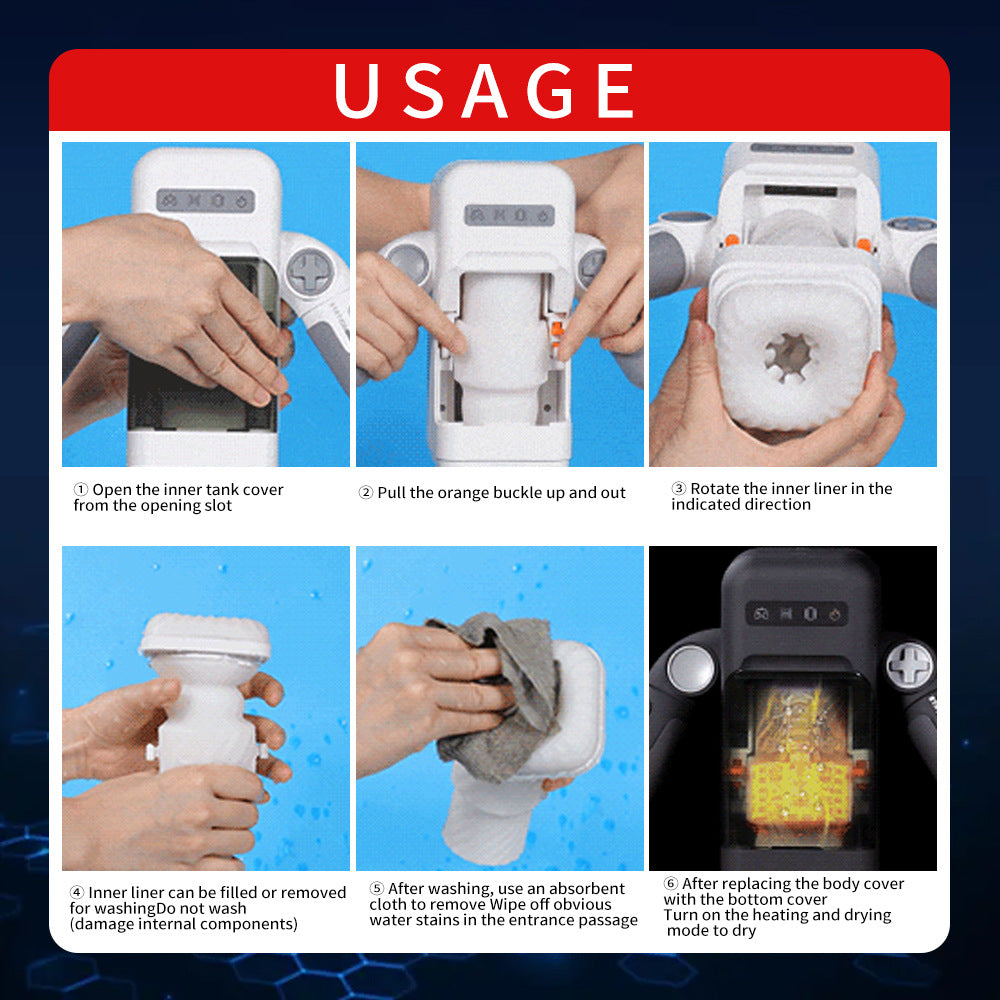 USAGE

① Open the inner tank cover from the opening slot

② Pull the orange buckle up and out

③ Rotate the inner liner in the indicated direction

④ Inner liner can be filled or removed for washingDo not wash (damage internal components)

⑤ After washing, use an absorbent cloth to remove Wipe off obvious water stains in the entrance passage

⑥ After replacing the body cover with the bottom cover
Turn on the heating and drying mode to dry